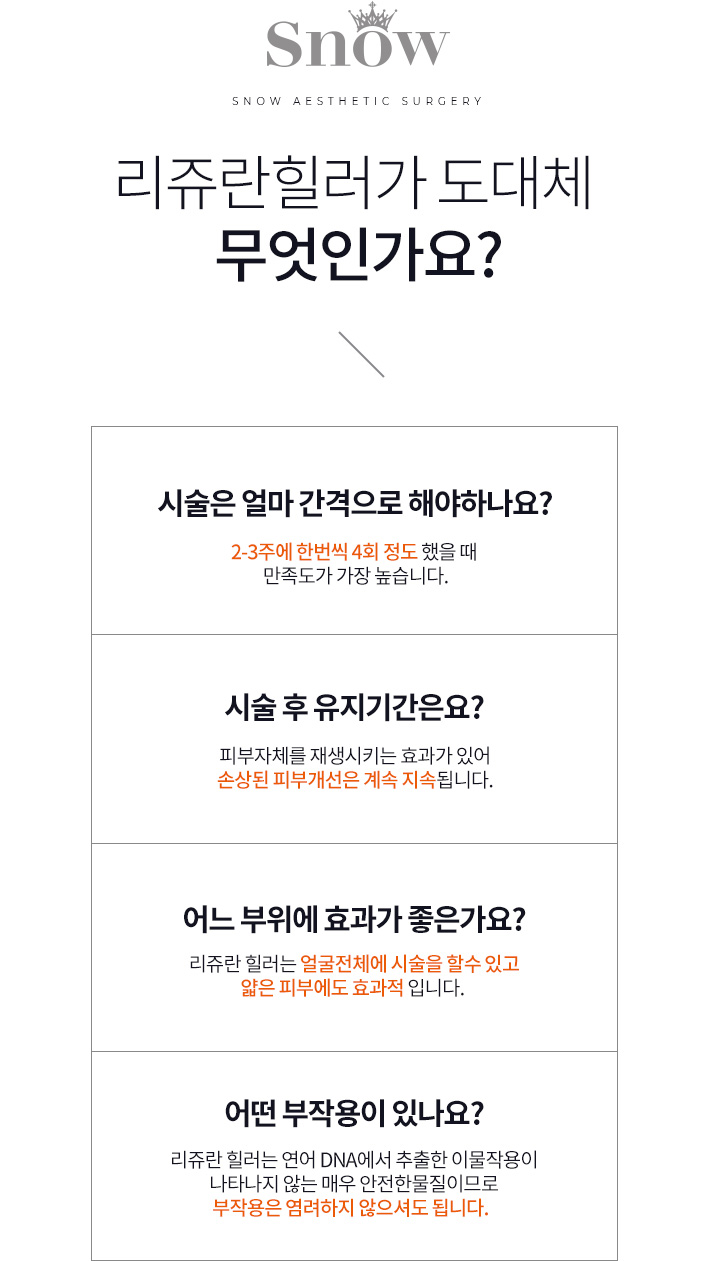 Snow

SNOW AESTHETIC SURGERY

리쥬란힐러가 도대체
무엇인가요?

시술은 얼마 간격으로 해야하나요?

2-3주에 한번씩 4회 정도 했을 때
만족도가 가장 높습니다.

시술 후 유지기간은요?

피부자체를 재생시키는 효과가 있어
손상된 피부개선은 계속 지속됩니다.

어느 부위에 효과가 좋은가요?

리쥬란 힐러는 얼굴전체에 시술을 할수 있고
얇은 피부에도 효과적 입니다.

어떤 부작용이 있나요?

리쥬란 힐러는 연어 DNA에서 추출한 이물작용이
나타나지 않는 매우 안전한물질이므로
부작용은 염려하지 않으셔도 됩니다.